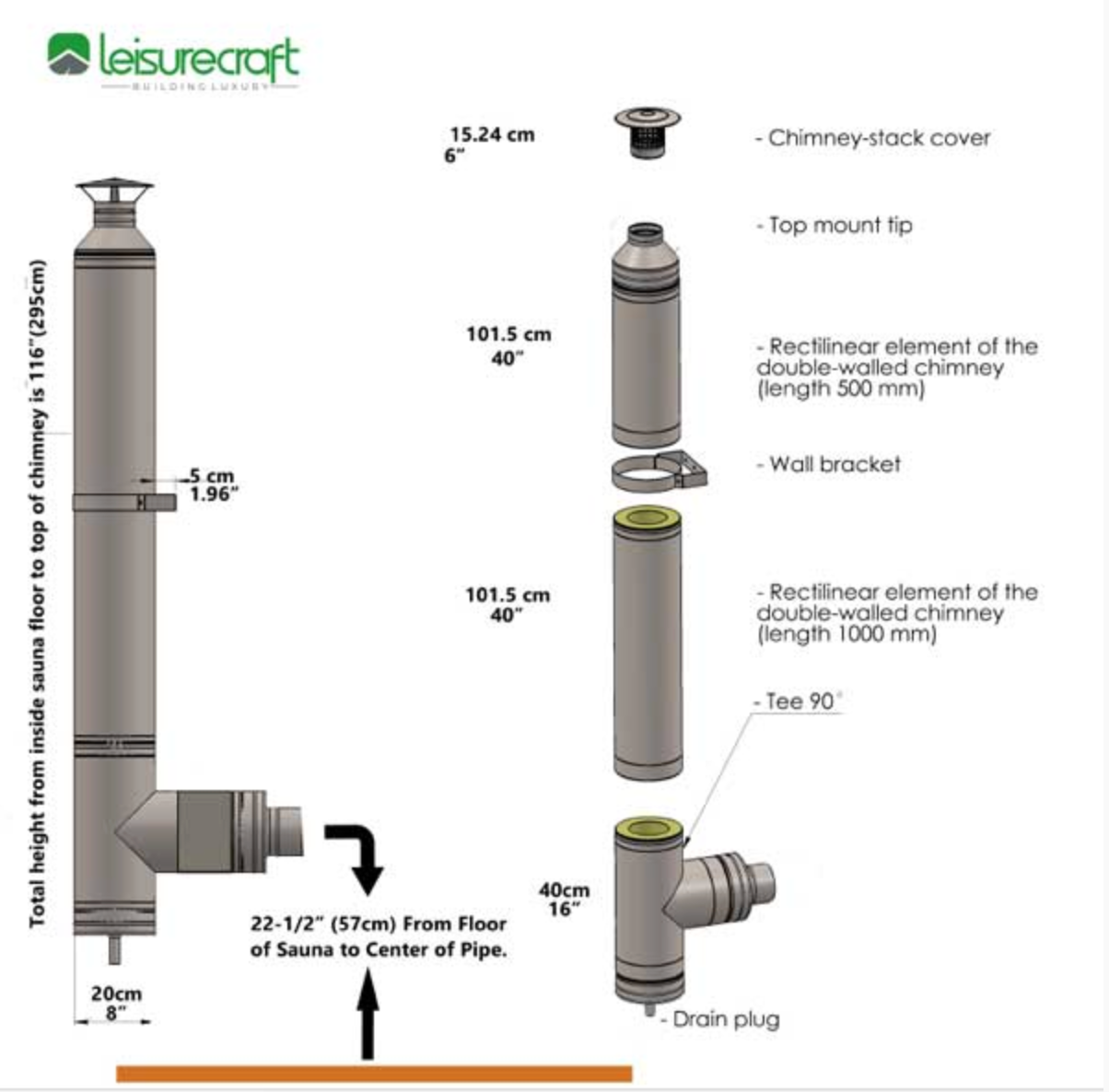 leisurecraft
BUILDING LUXURY

Total height from inside sauna floor to top of chimney is 116"(295cm)

5 cm
1.96"

20cm
8"

22-1/2" (57cm) From Floor of Sauna to Center of Pipe.

15.24 cm
6"

- Chimney-stack cover

- Top mount tip

101.5 cm
40"

- Rectilinear element of the double-walled chimney (length 500 mm)

- Wall bracket

101.5 cm
40"

- Rectilinear element of the double-walled chimney (length 1000 mm)

- Tee 90°

40cm
16"

- Drain plug